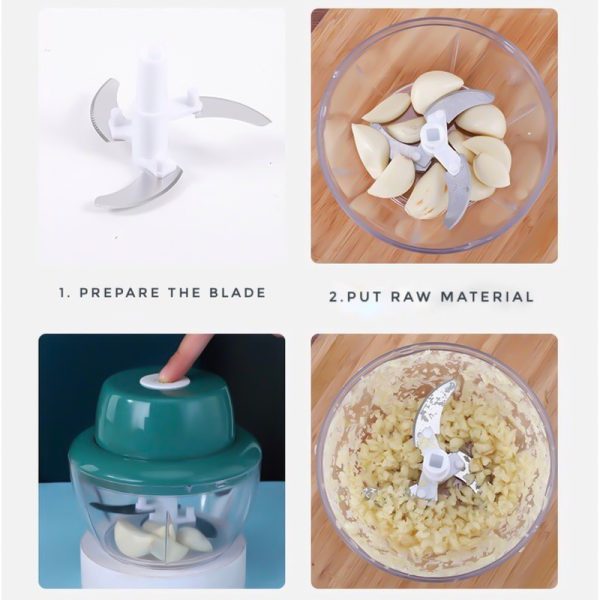 1. PREPARE THE BLADE

2.PUT RAW MATERIAL