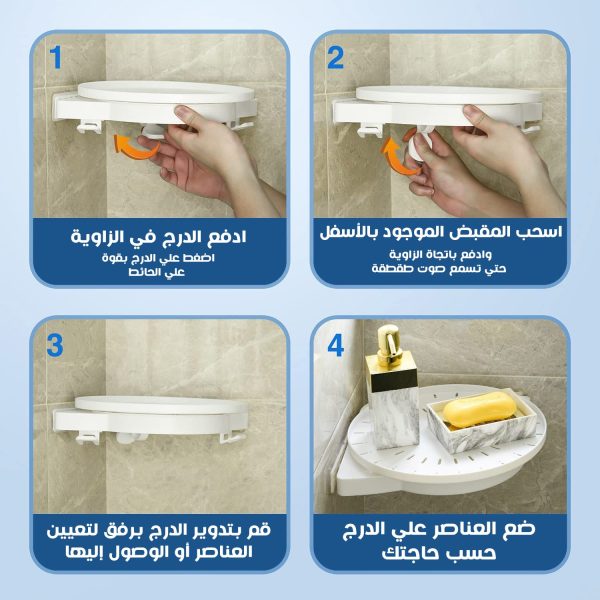 1

ادفع الدرج في الزاوية

اضغط علي الدرج بقوة علي الحائط

2

اسحب المقبض الموجود بالأسفل

وادفع باتجاة الزاوية حتي تسمع صوت طقطقة

3

قم بتدوير الدرج برفق لتعيين العناصر أو الوصول إليها

4

ضع العناصر علي الدرج حسب حاجتك